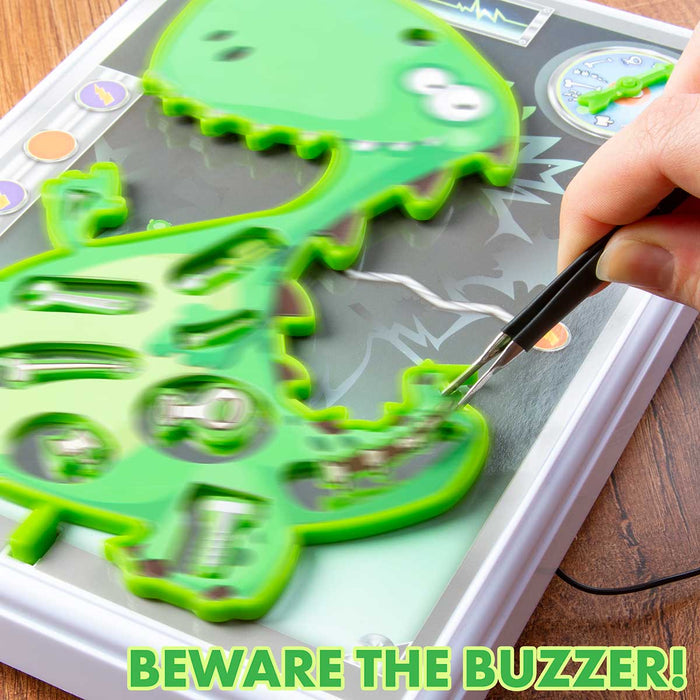 BEWARE THE BUZZER!