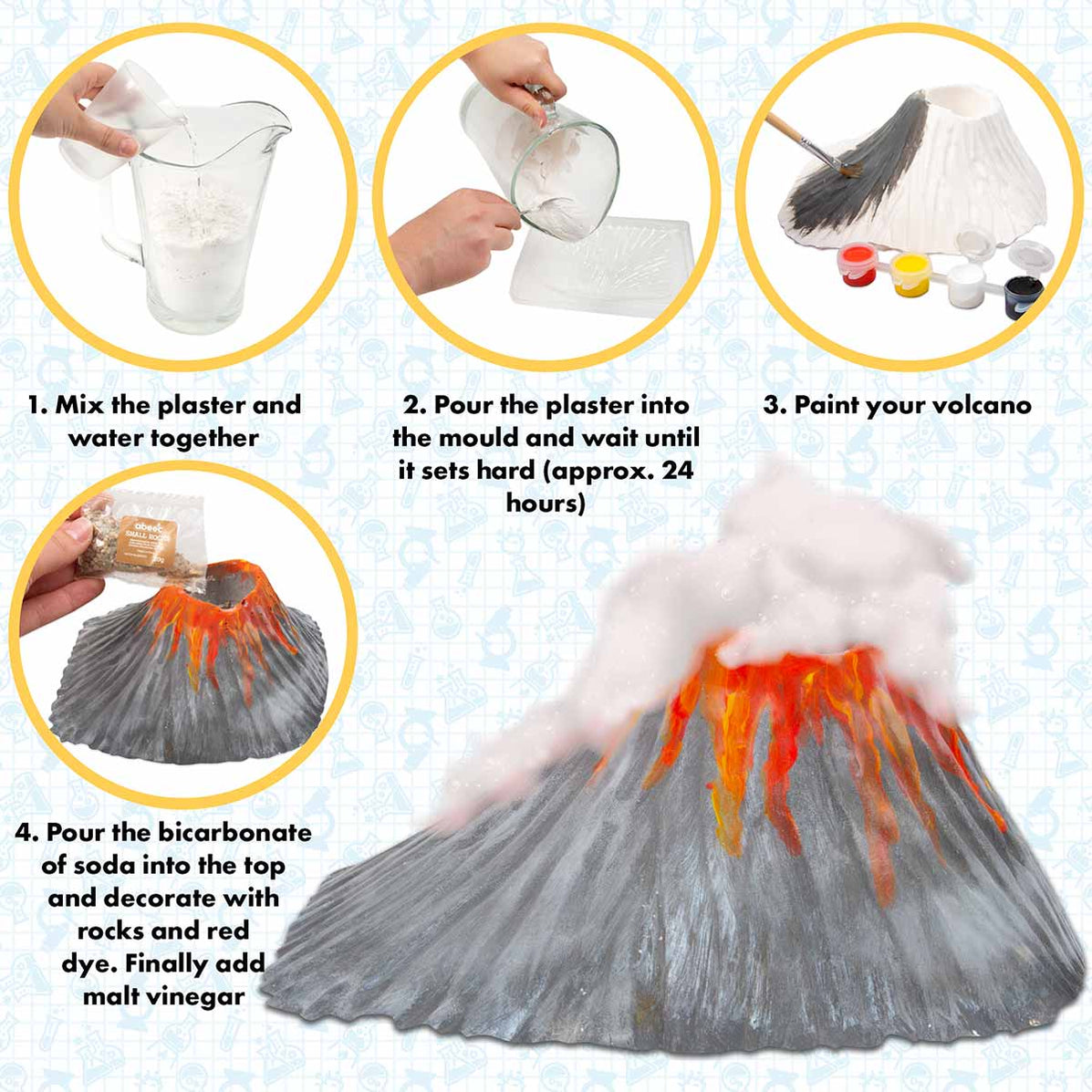 1. Mix the plaster and water together

2. Pour the plaster into the mould and wait until it sets hard (approx. 24 hours)

3. Paint your volcano

abeec
SMALL ROCKS

4. Pour the bicarbonate of soda into the top and decorate with rocks and red dye. Finally add malt vinegar