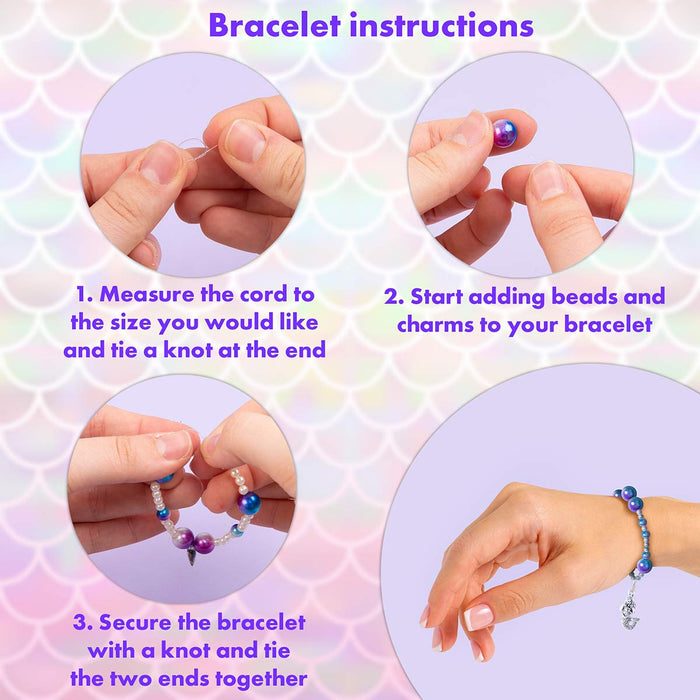 Bracelet instructions

1. Measure the cord to the size you would like and tie a knot at the end

2. Start adding beads and charms to your bracelet

3. Secure the bracelet with a knot and tie the two ends together