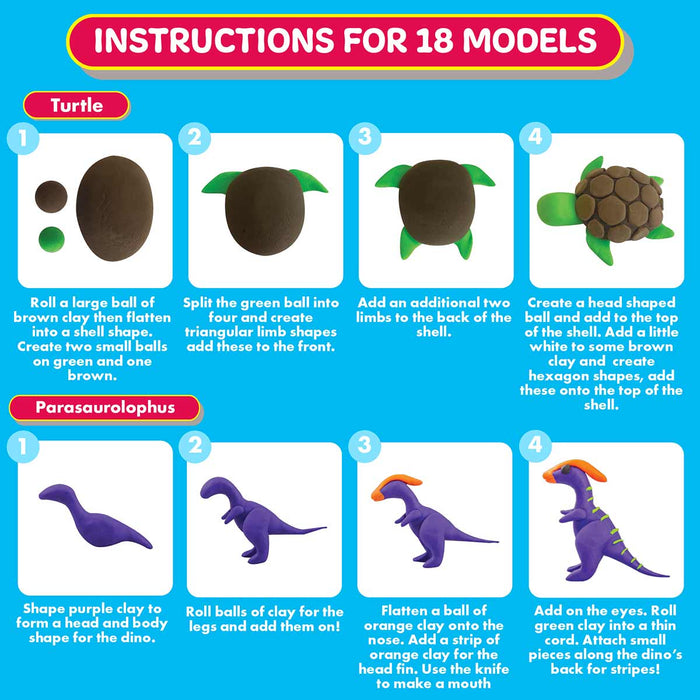 INSTRUCTIONS FOR 18 MODELS

Turtle

1

Roll a large ball of brown clay then flatten into a shell shape. Create two small balls on green and one brown.

2

Split the green ball into four and create triangular limb shapes add these to the front.

3

Add an additional two limbs to the back of the shell.

4

Create a head shaped ball and add to the top of the shell. Add a little white to some brown clay and create hexagon shapes, add these onto the top of the shell.

Parasaurolophus

1

Shape purple clay to form a head and body shape for the dino.

2

Roll balls of clay for the legs and add them on!

3

Flatten a ball of orange clay onto the nose. Add a strip of orange clay for the head fin. Use the knife to make a mouth

4

Add on the eyes. Roll green clay into a thin cord. Attach small pieces along the dino's back for stripes!