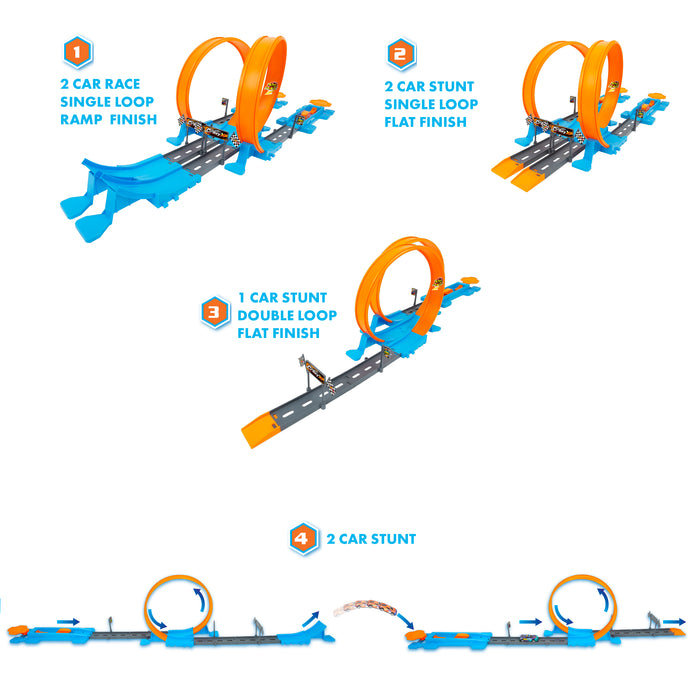 1
2 CAR RACE
SINGLE LOOP
RAMP FINISH

2
2 CAR STUNT
SINGLE LOOP
FLAT FINISH

3
1 CAR STUNT
DOUBLE LOOP
FLAT FINISH

4
2 CAR STUNT