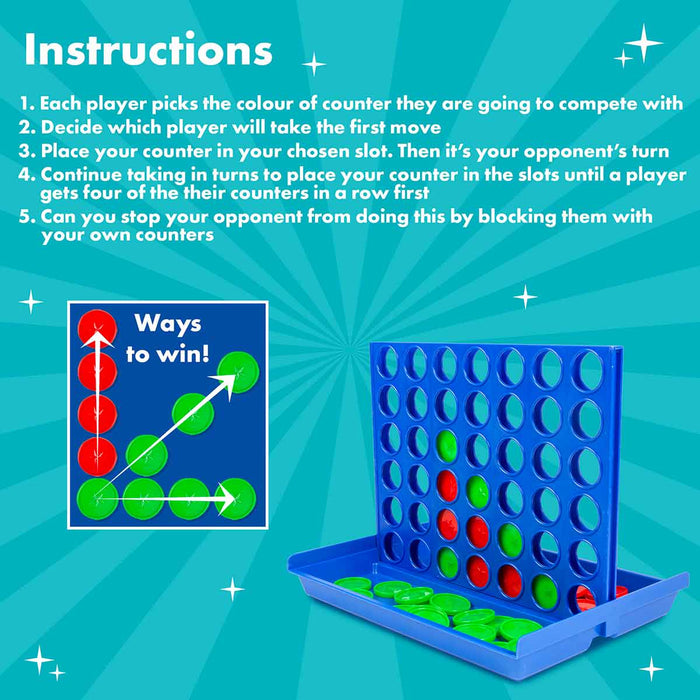 Instructions

1. Each player picks the colour of counter they are going to compete with
2. Decide which player will take the first move
3. Place your counter in your chosen slot. Then it's your opponent's turn
4. Continue taking in turns to place your counter in the slots until a player gets four of the their counters in a row first
5. Can you stop your opponent from doing this by blocking them with your own counters

Ways to win!