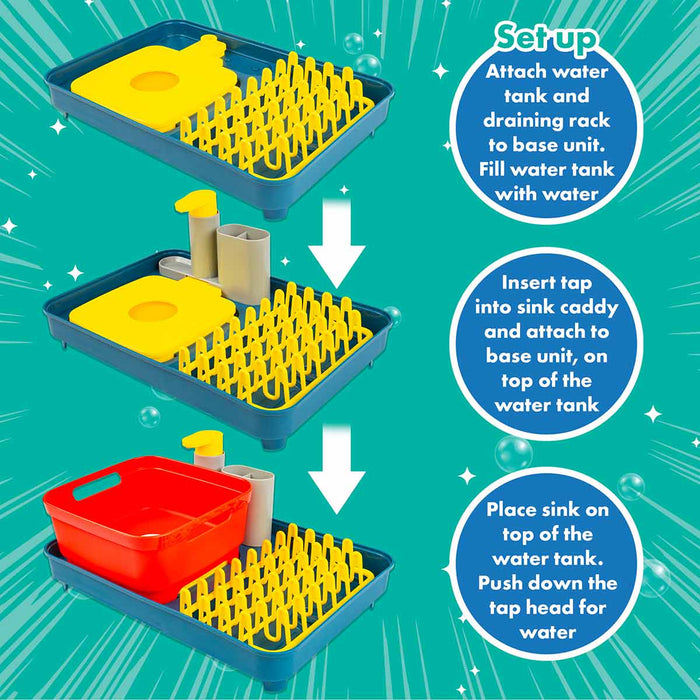 Set up

Attach water tank and draining rack to base unit. Fill water tank with water

Insert tap into sink caddy and attach to base unit, on top of the water tank

Place sink on top of the water tank. Push down the tap head for water