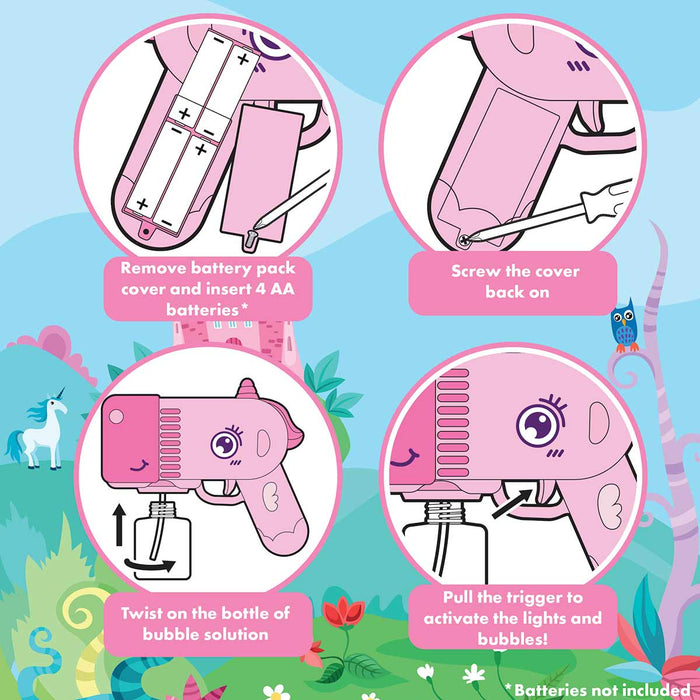 Remove battery pack cover and insert 4 AA batteries*

Screw the cover back on

Twist on the bottle of bubble solution

Pull the trigger to activate the lights and bubbles!

*Batteries not included