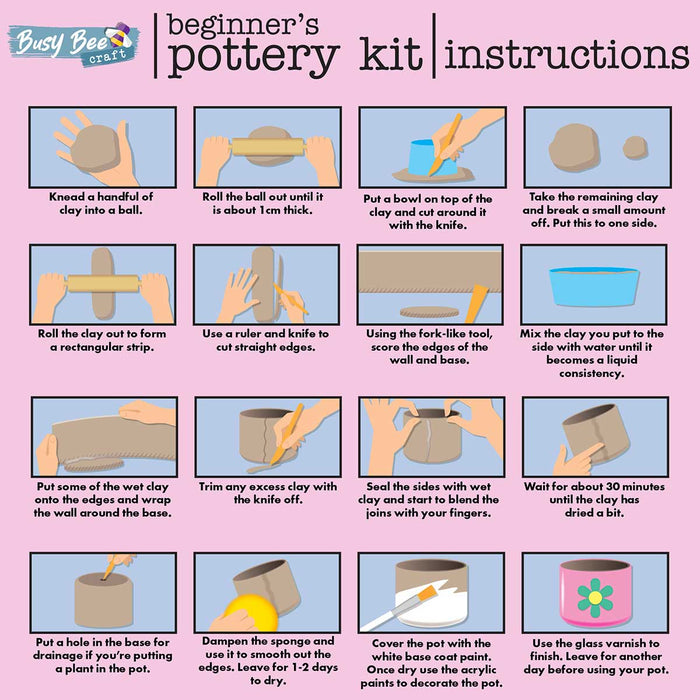 Busy Bee craft

beginner's pottery kit | instructions

Knead a handful of clay into a ball.

Roll the ball out until it is about 1cm thick.

Put a bowl on top of the clay and cut around it with the knife.

Take the remaining clay and break a small amount off. Put this to one side.

Roll the clay out to form a rectangular strip.

Use a ruler and knife to cut straight edges.

Using the fork-like tool, score the edges of the wall and base.

Mix the clay you put to the side with water until it becomes a liquid consistency.

Put some of the wet clay onto the edges and wrap the wall around the base.

Trim any excess clay with the knife off.

Seal the sides with wet clay and start to blend the joins with your fingers.

Wait for about 30 minutes until the clay has dried a bit.

Put a hole in the base for drainage if you're putting a plant in the pot.

Dampen the sponge and use it to smooth out the edges. Leave for 1-2 days to dry.

Cover the pot with the white base coat paint. Once dry use the acrylic paints to decorate the pot.

Use the glass varnish to finish. Leave for another day before using your pot.