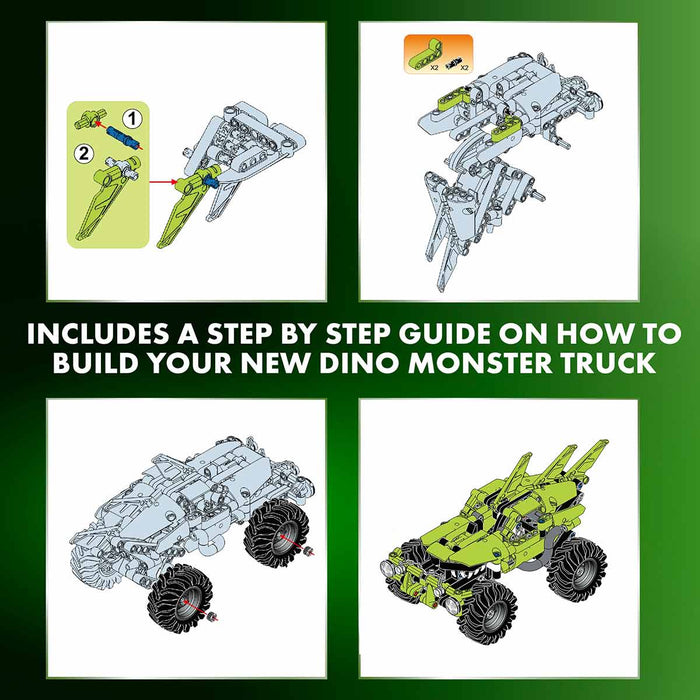 1

2

X2 X2

INCLUDES A STEP BY STEP GUIDE ON HOW TO BUILD YOUR NEW DINO MONSTER TRUCK