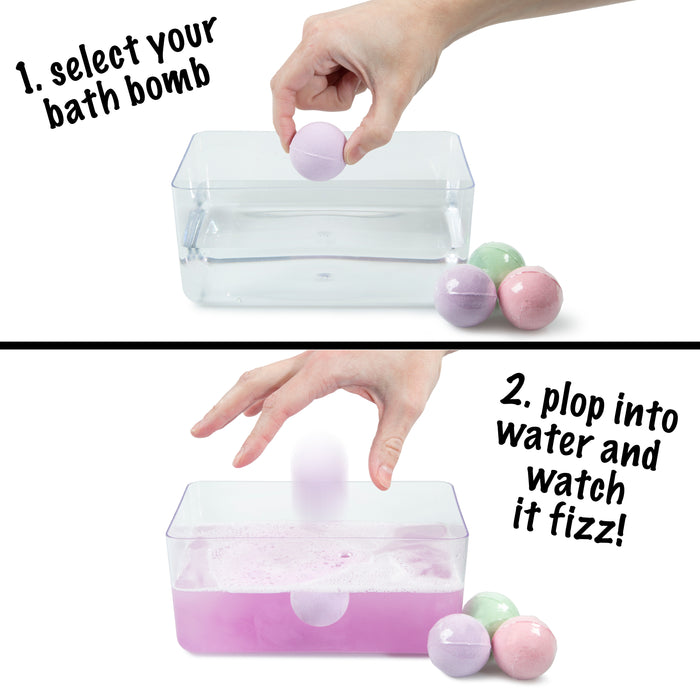 1. select your bath bomb

2. plop into water and watch it fizz!