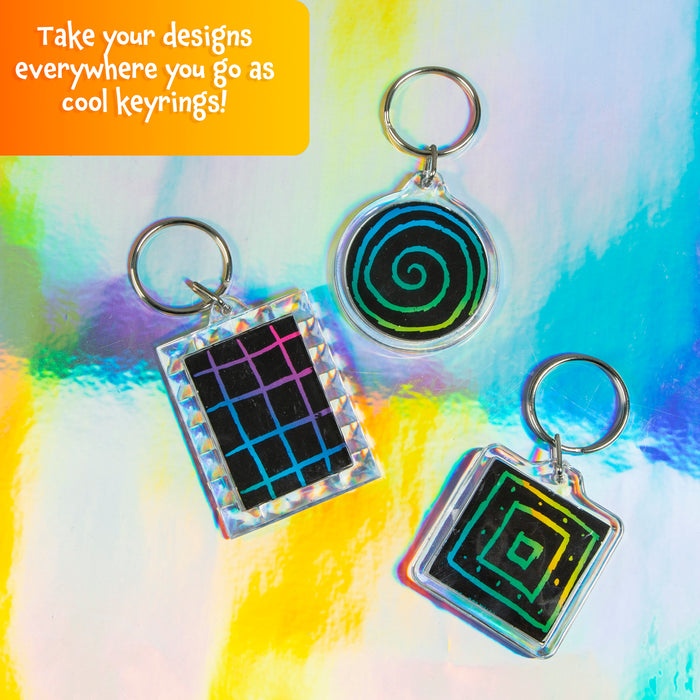 Take your designs everywhere you go as cool keyrings!