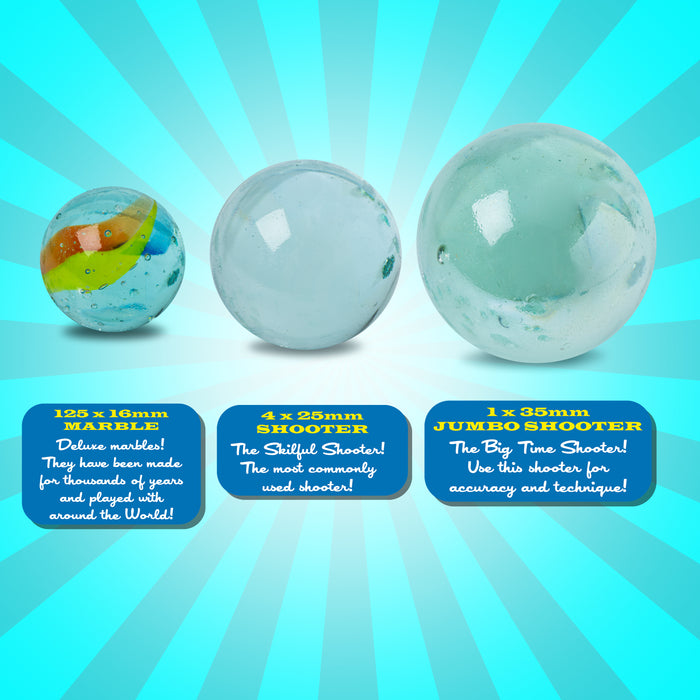 125 x 16mm
MARBLE
Deluxe marbles! They have been made for thousands of years and played with around the World!

4 x 25mm
SHOOTER
The Skilful Shooter! The most commonly used shooter!

1 x 35mm
JUMBO SHOOTER
The Big Time Shooter! Use this shooter for accuracy and technique!