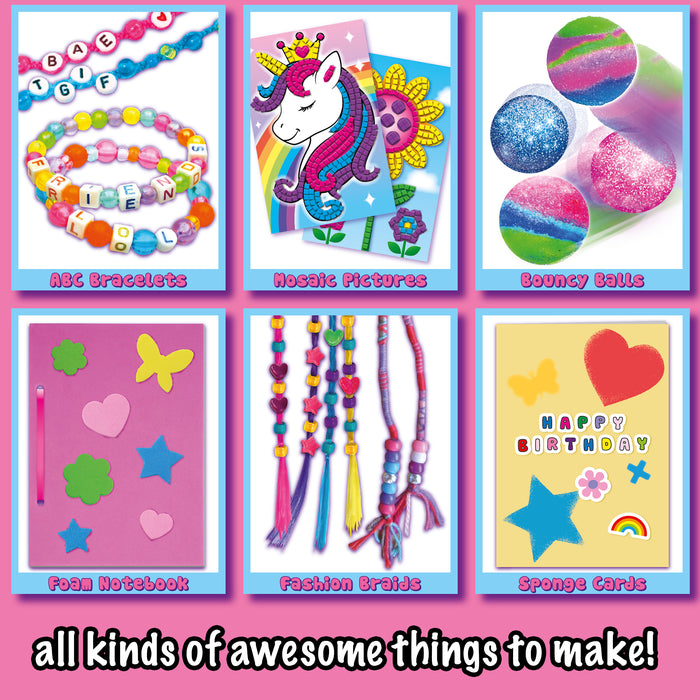 BAE
TGIF
FRIENDS
LOL
ABC Bracelets

Mosaic Pictures

Bouncy Balls

Foam Notebook

Fashion Braids

HAPPY BIRTHDAY
Sponge Cards

all kinds of awesome things to make!