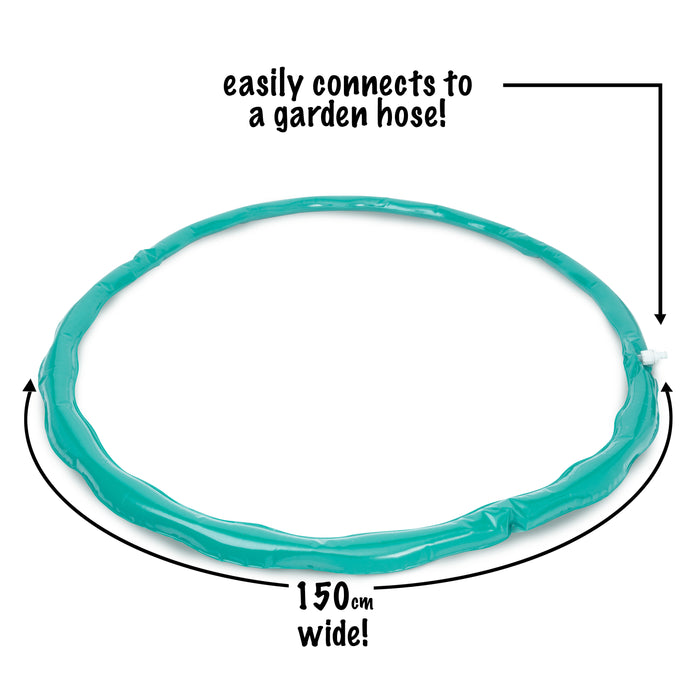 easily connects to
a garden hose!

150cm
wide!