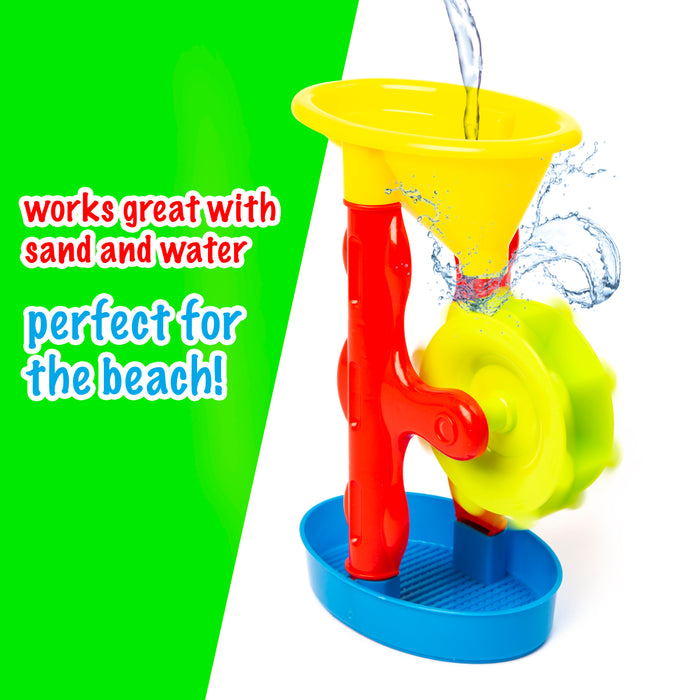 works great with sand and water

perfect for the beach!