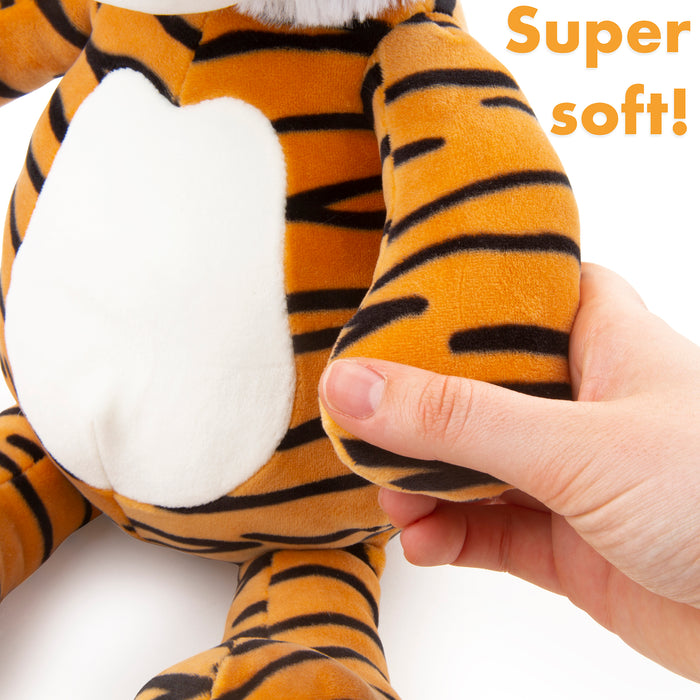 Super soft!