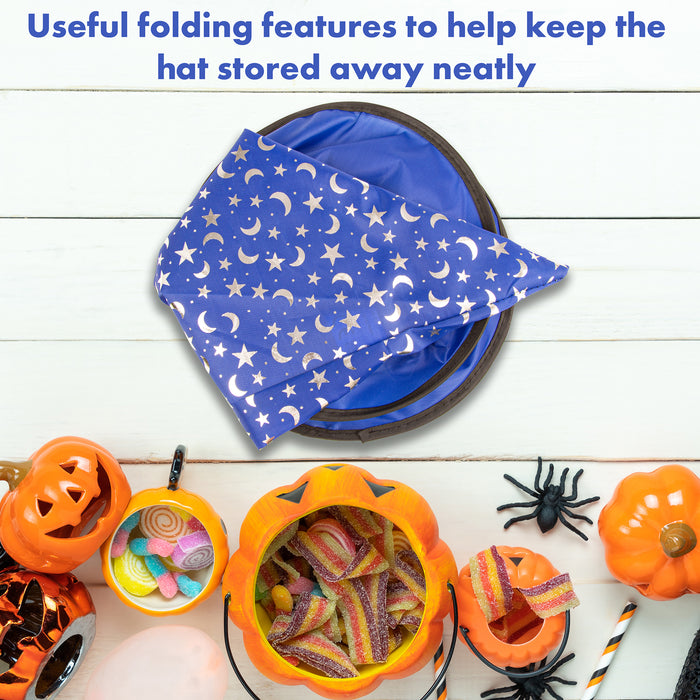 Useful folding features to help keep the hat stored away neatly