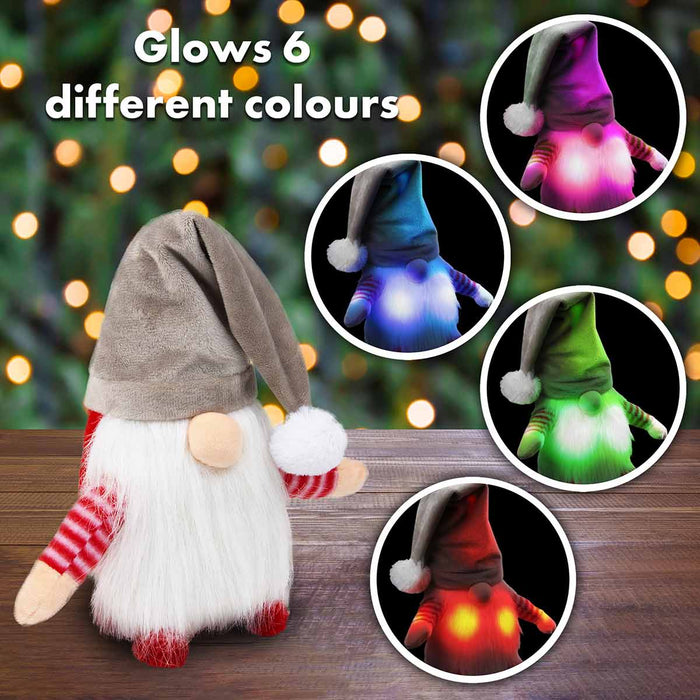 Glows 6
different colours