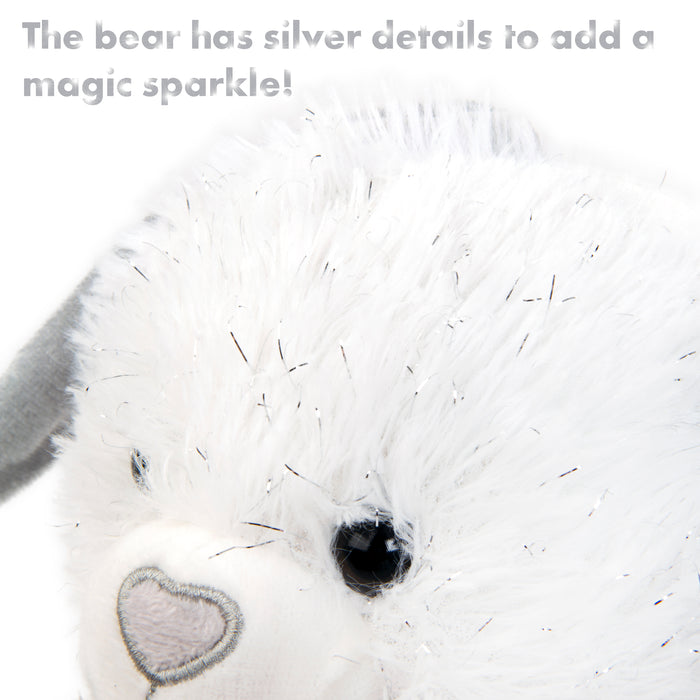 The bear has silver details to add a magic sparkle!