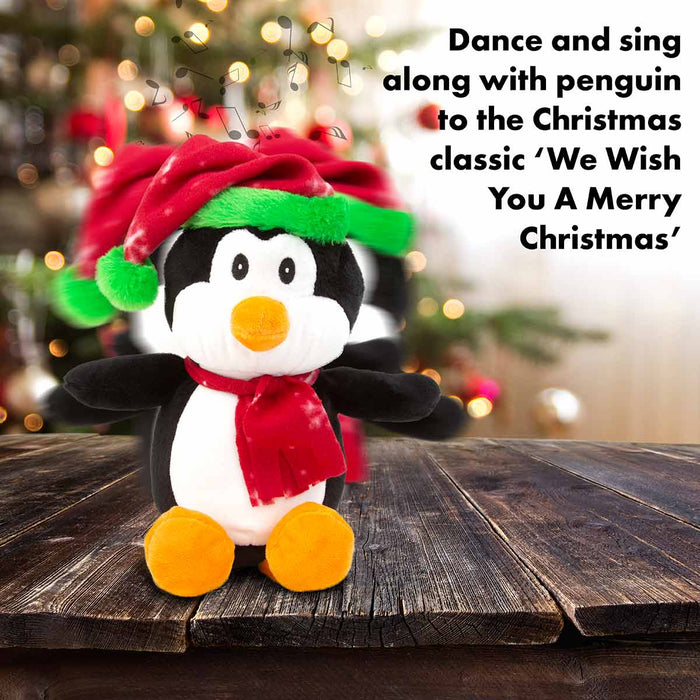 Dance and sing along with penguin to the Christmas classic ‘We Wish You A Merry Christmas’