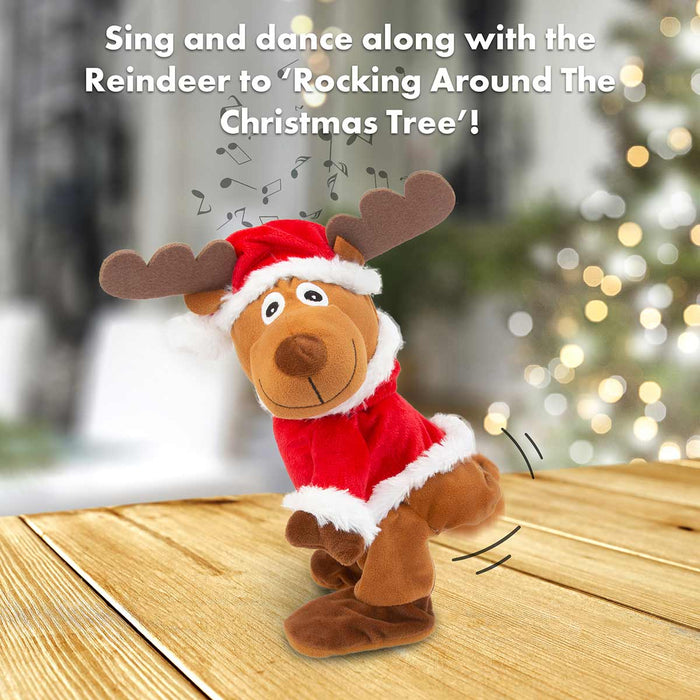 Sing and dance along with the Reindeer to 'Rocking Around The Christmas Tree'!