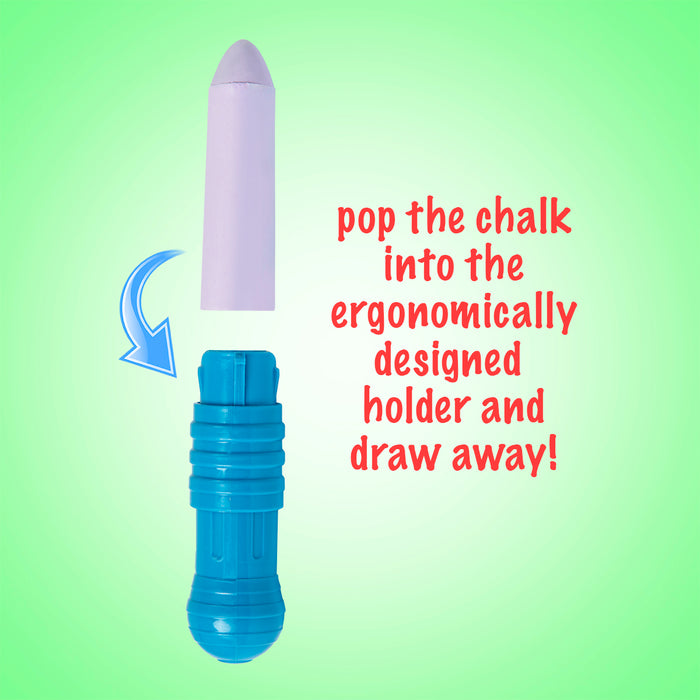 pop the chalk into the ergonomically designed holder and draw away!