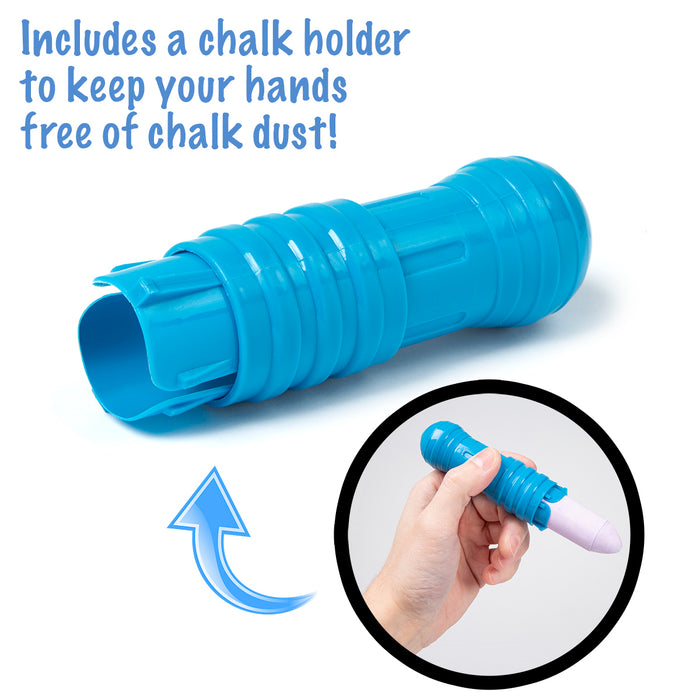 Includes a chalk holder to keep your hands free of chalk dust!